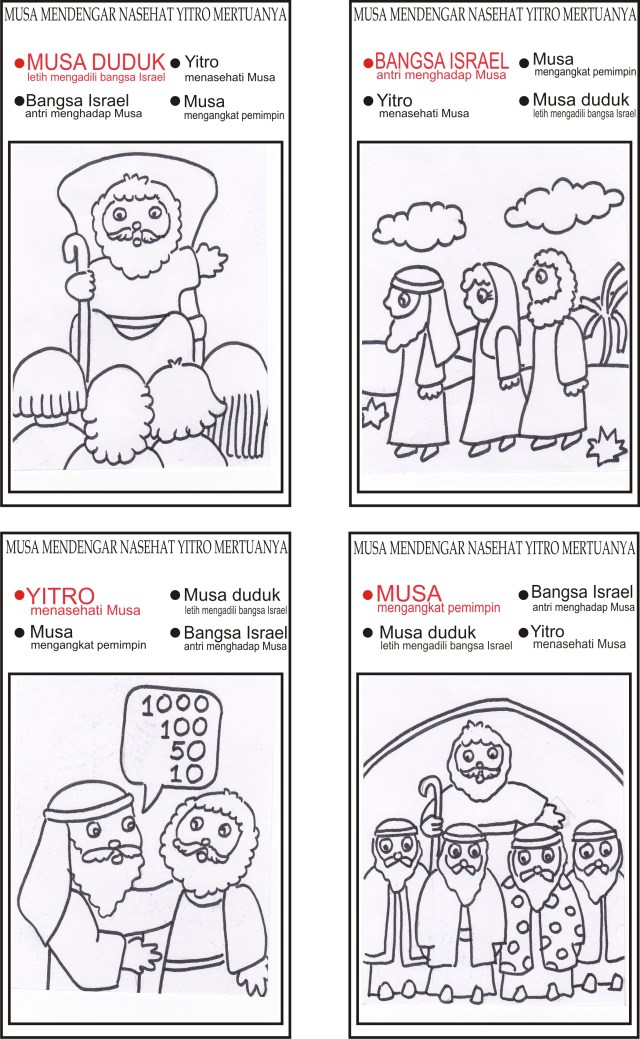 MUSA MENDENGAR NASEHAT YITRO MERTUANYA

MUSA DUDUK
letih mengadili bangsa Israel

Yitro
menasehati Musa

Bangsa Israel
antri menghadap Musa

Musa
mengangkat pemimpin

MUSA MENDENGAR NASEHAT YITRO MERTUANYA

BANGSA ISRAEL
antri menghadap Musa

Musa
mengangkat pemimpin

Yitro
menasehati Musa

Musa duduk
letih mengadili bangsa Israel

MUSA MENDENGAR NASEHAT YITRO MERTUANYA

YITRO
menasehati Musa

Musa duduk
letih mengadili bangsa Israel

Musa
mengangkat pemimpin

Bangsa Israel
antri menghadap Musa

1000
100
50
10

MUSA MENDENGAR NASEHAT YITRO MERTUANYA

MUSA
mengangkat pemimpin

Bangsa Israel
antri menghadap Musa

Musa duduk
letih mengadili bangsa Israel

Yitro
menasehati Musa